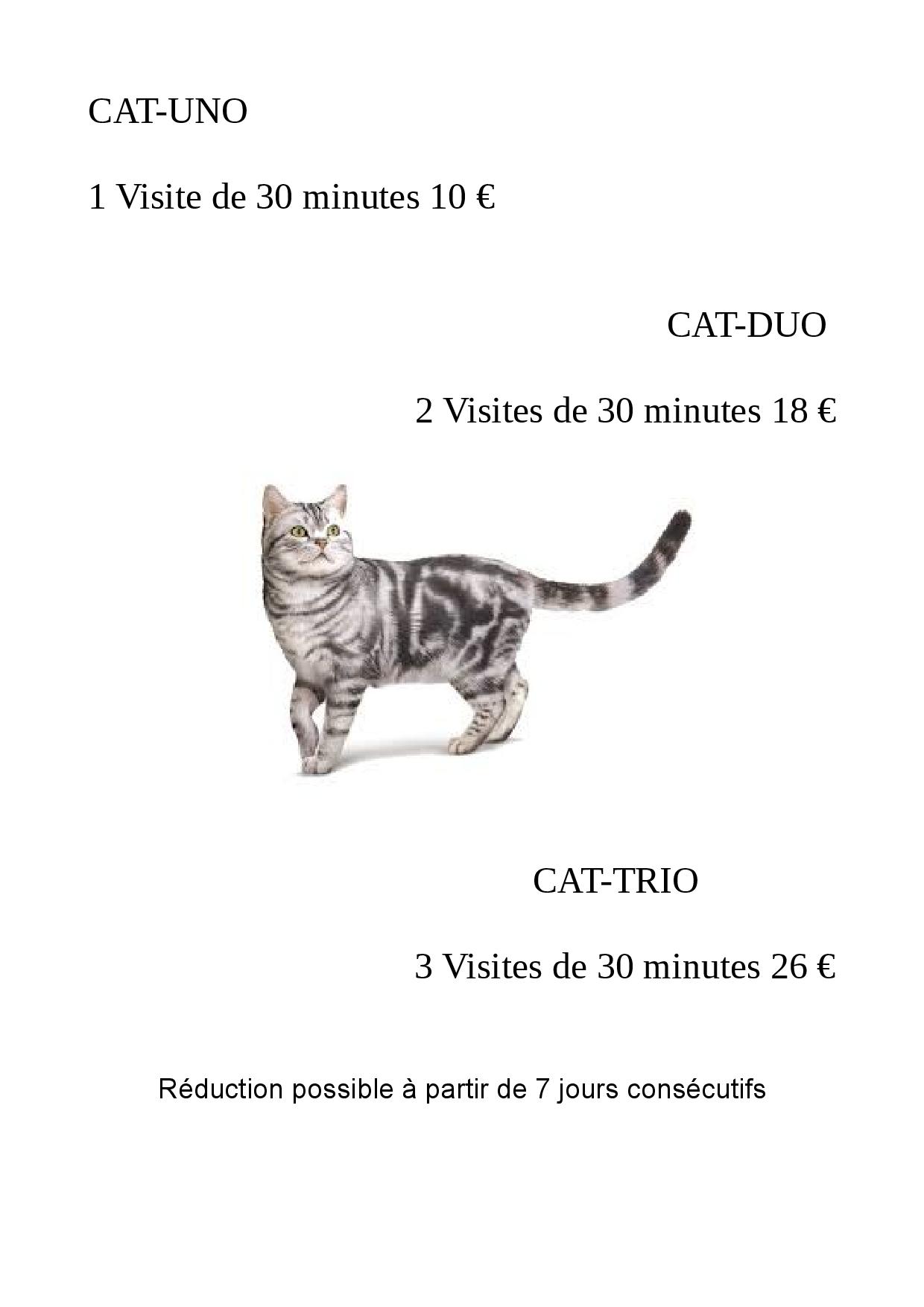 CAT-UNO

1 Visite de 30 minutes 10 €

CAT-DUO

2 Visites de 30 minutes 18 €

CAT-TRIO

3 Visites de 30 minutes 26 €

Réduction possible à partir de 7 jours consécutifs